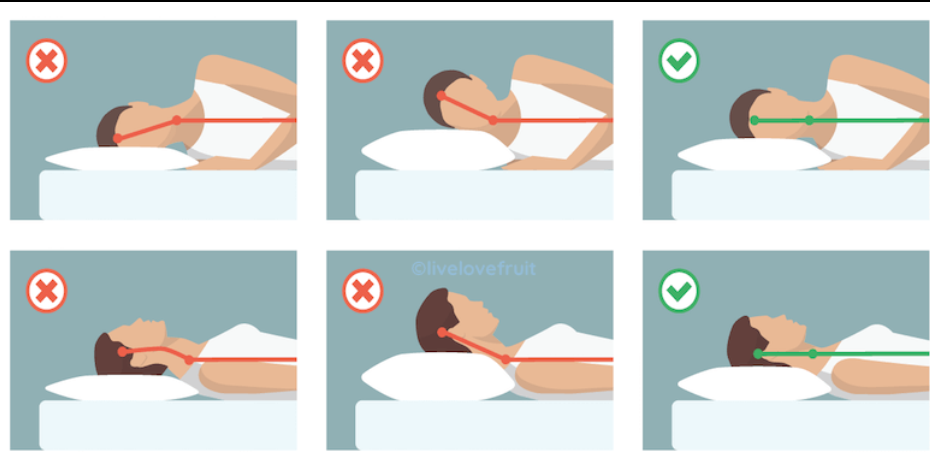 ©livelovefruit